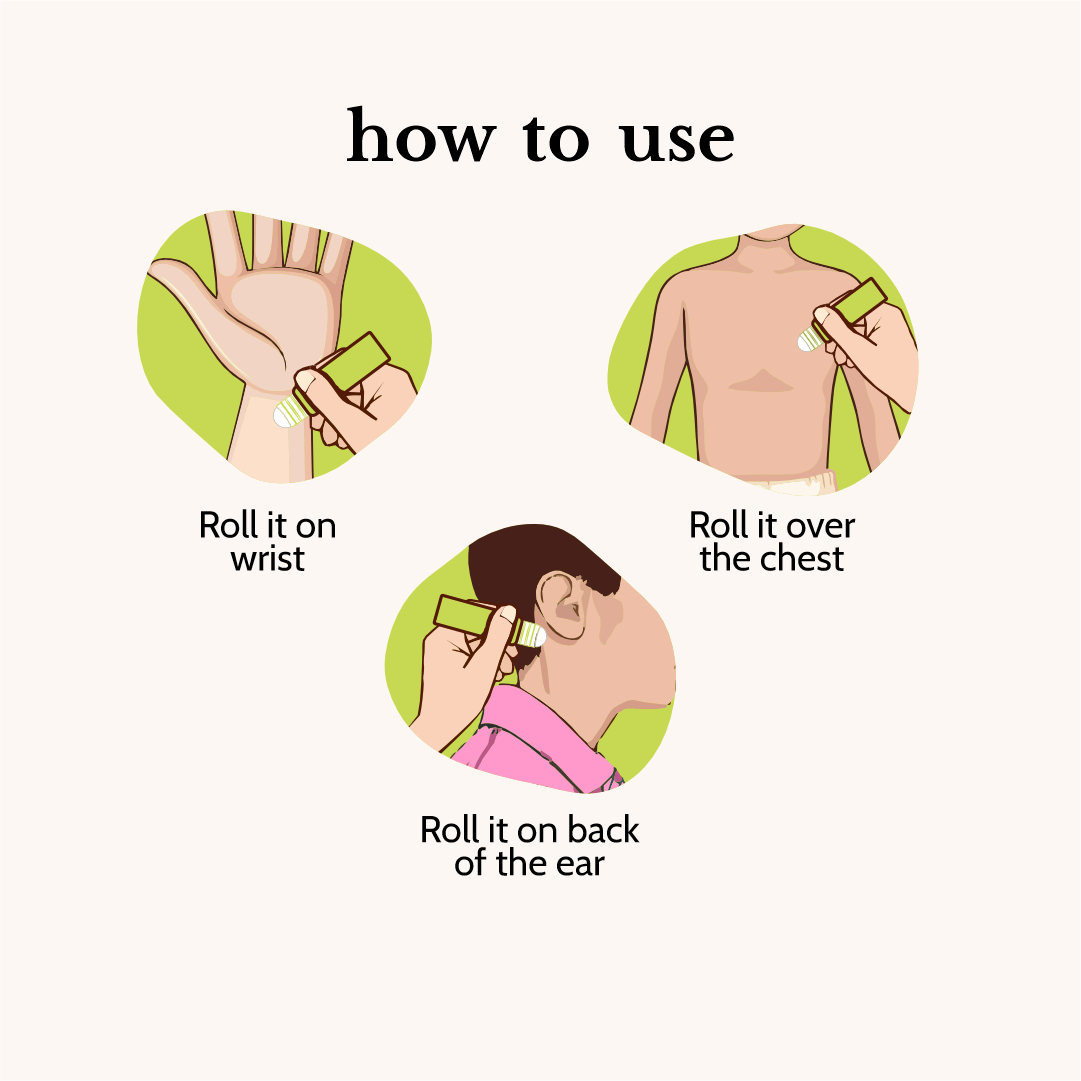 how to use

Roll it on wrist

Roll it over the chest

Roll it on back of the ear