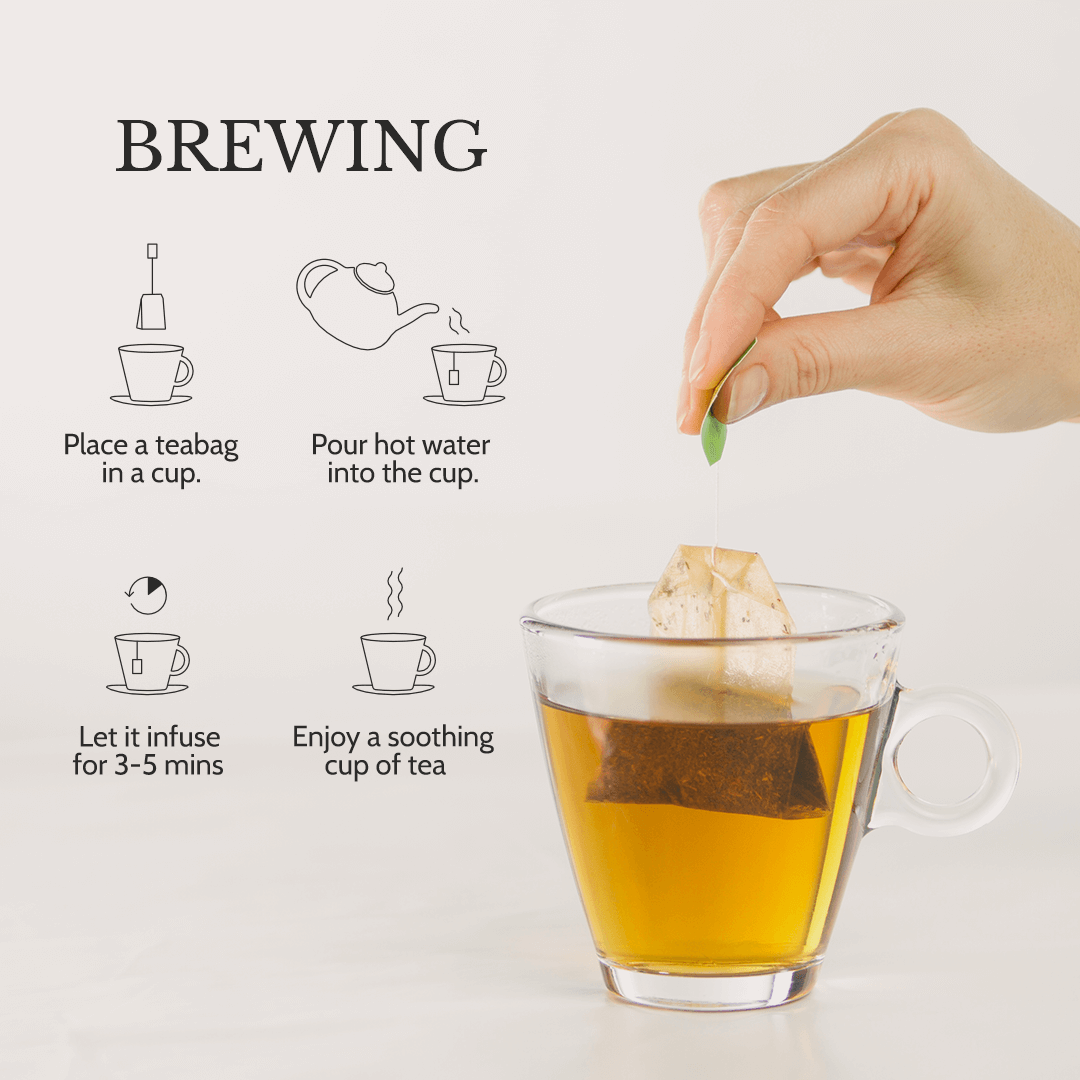 BREWING

Place a teabag in a cup.

Pour hot water into the cup.

Let it infuse for 3-5 mins

Enjoy a soothing cup of tea